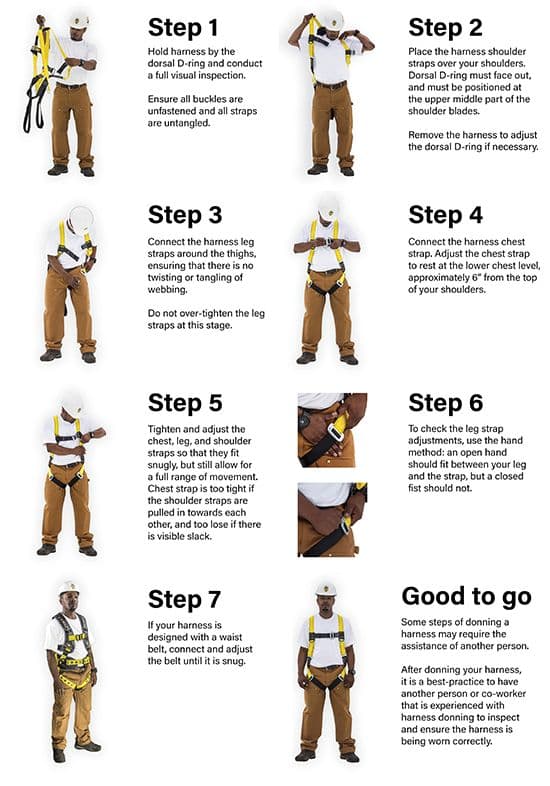 Step 1

Hold harness by the dorsal D-ring and conduct a full visual inspection.

Ensure all buckles are unfastened and all straps are untangled.

Step 2

Place the harness shoulder straps over your shoulders. Dorsal D-ring must face out, and must be positioned at the upper middle part of the shoulder blades.

Remove the harness to adjust the dorsal D-ring if necessary.

Step 3

Connect the harness leg straps around the thighs, ensuring that there is no twisting or tangling of webbing.

Do not over-tighten the leg straps at this stage.

Step 4

Connect the harness chest strap. Adjust the chest strap to rest at the lower chest level, approximately 6" from the top of your shoulders.

Step 5

Tighten and adjust the chest, leg, and shoulder straps so that they fit snugly, but still allow for a full range of movement. Chest strap is too tight if the shoulder straps are pulled in towards each other, and too lose if there is visible slack.

Step 6

To check the leg strap adjustments, use the hand method: an open hand should fit between your leg and the strap, but a closed fist should not.

Step 7

If your harness is designed with a waist belt, connect and adjust the belt until it is snug.

Good to go

Some steps of donning a harness may require the assistance of another person.

After donning your harness, it is a best-practice to have another person or co-worker that is experienced with harness donning to inspect and ensure the harness is being worn correctly.